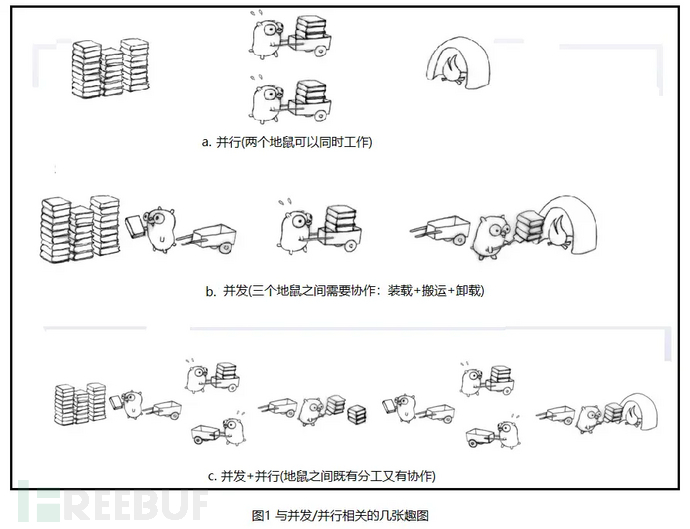 a. 并行(两个地鼠可以同时工作)

b. 并发(三个地鼠之间需要协作：装载+搬运+卸载)

c. 并发+并行(地鼠之间既有分工又有协作)

FREEBUF

图1 与并发/并行相关的几张趣图